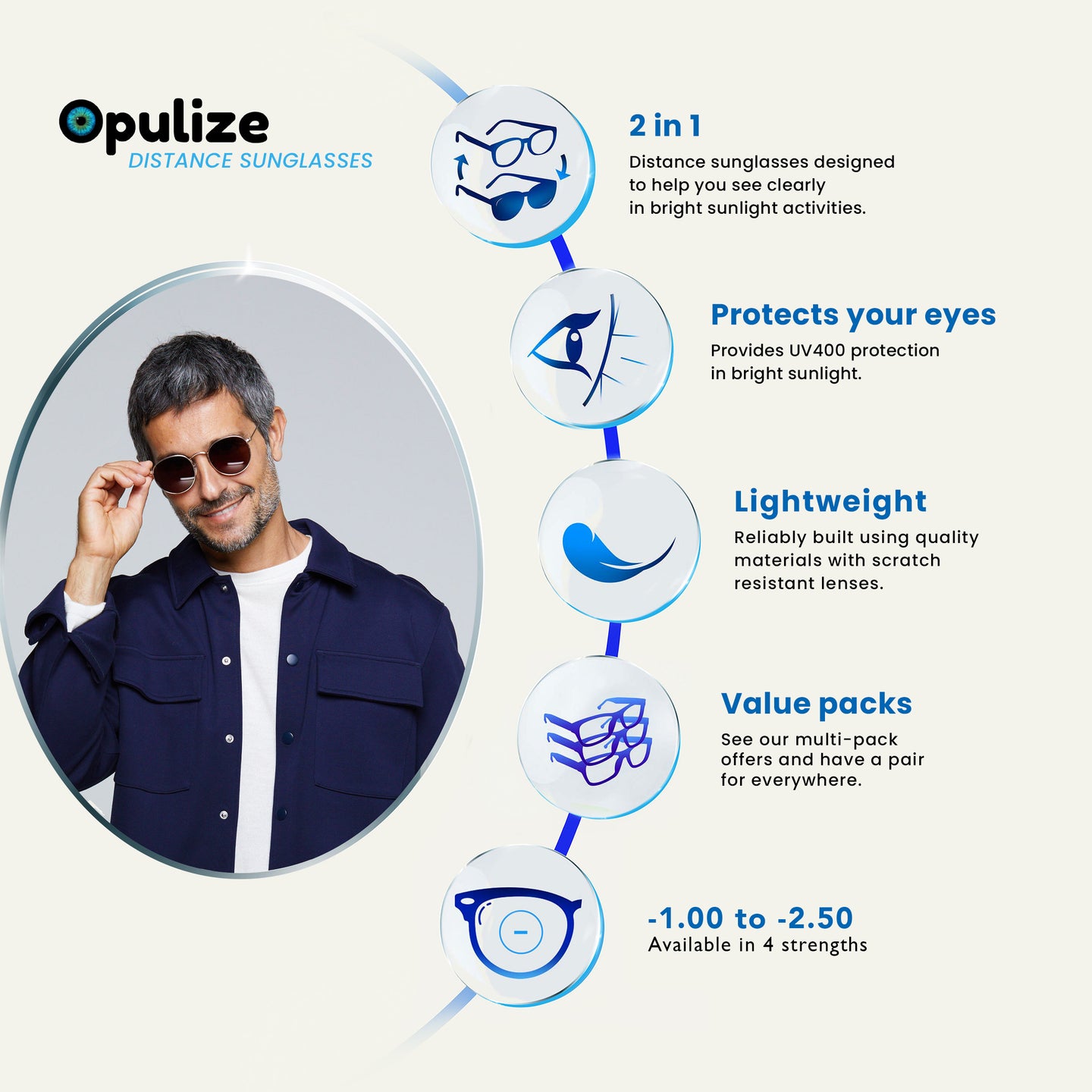 Opulize
DISTANCE SUNGLASSES

2 in 1
Distance sunglasses designed to help you see clearly in bright sunlight activities.

Protects your eyes
Provides UV400 protection in bright sunlight.

Lightweight
Reliably built using quality materials with scratch resistant lenses.

Value packs
See our multi-pack offers and have a pair for everywhere.

-1.00 to -2.50
Available in 4 strengths